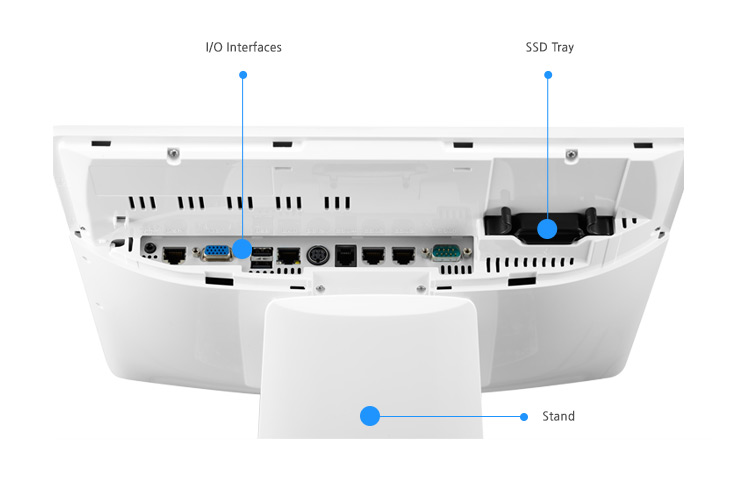 I/O Interfaces

SSD Tray

Stand